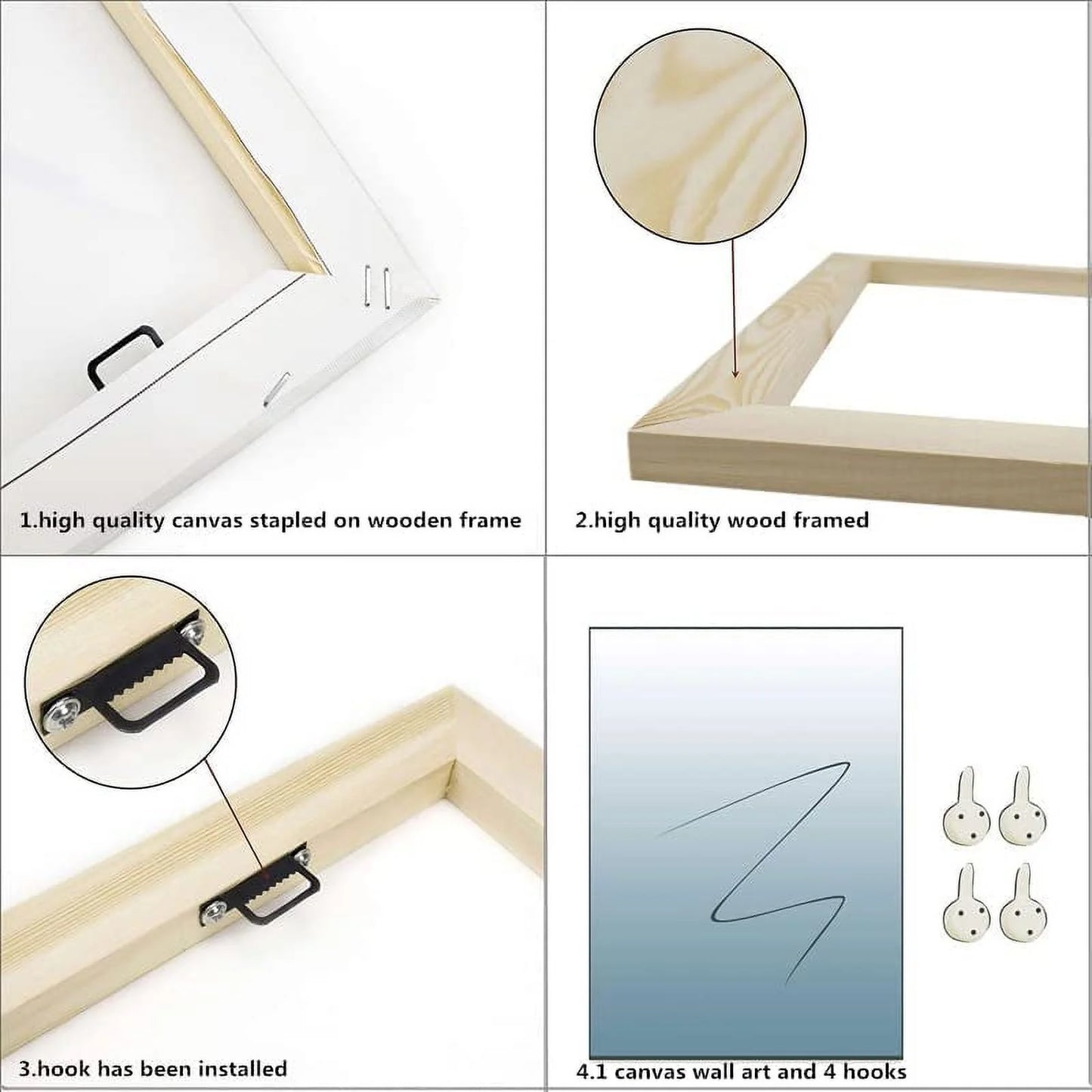 1.high quality canvas stapled on wooden frame

2.high quality wood framed

3.hook has been installed

4.1 canvas wall art and 4 hooks