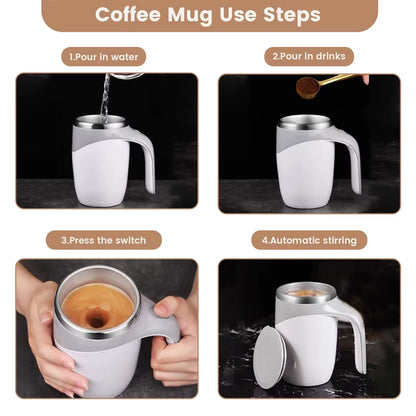 Coffee Mug Use Steps

1.Pour in water

2.Pour in drinks

3.Press the switch

4.Automatic stirring